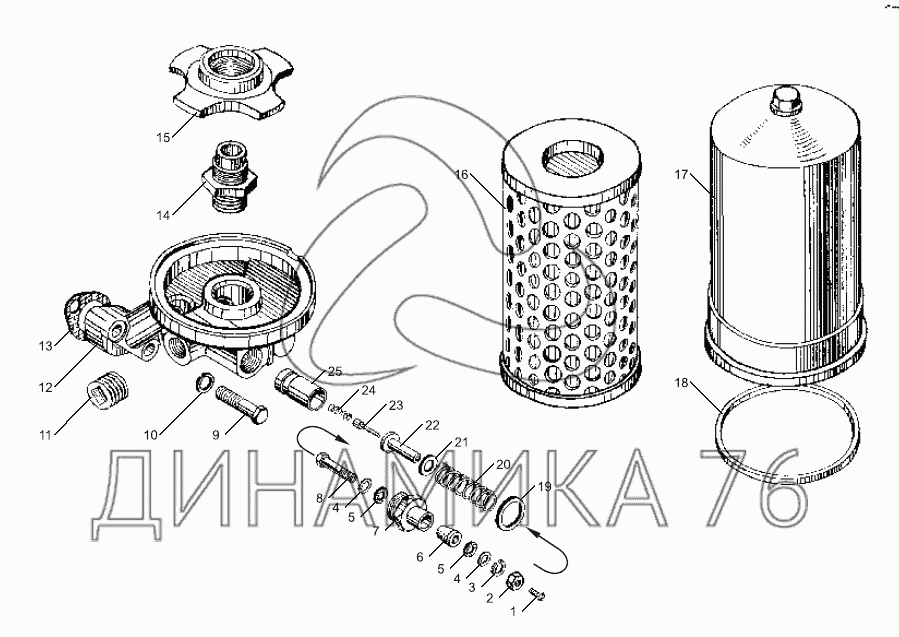 15
14
16
17
13
12
11
10
9
25
24
23
22
21
20
19
18
8
4
5
7
6
5
4
3
2
1
ДИНАМИКА 76